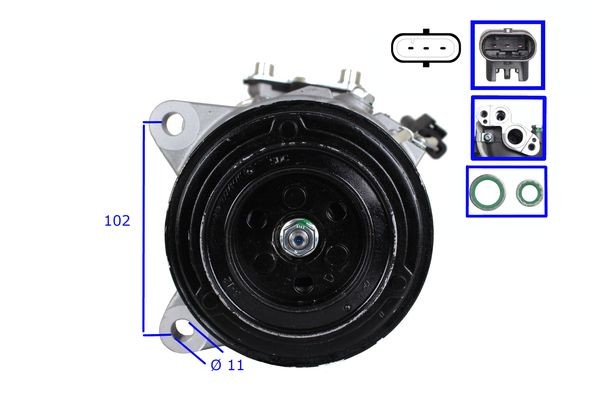 102

Ø 11